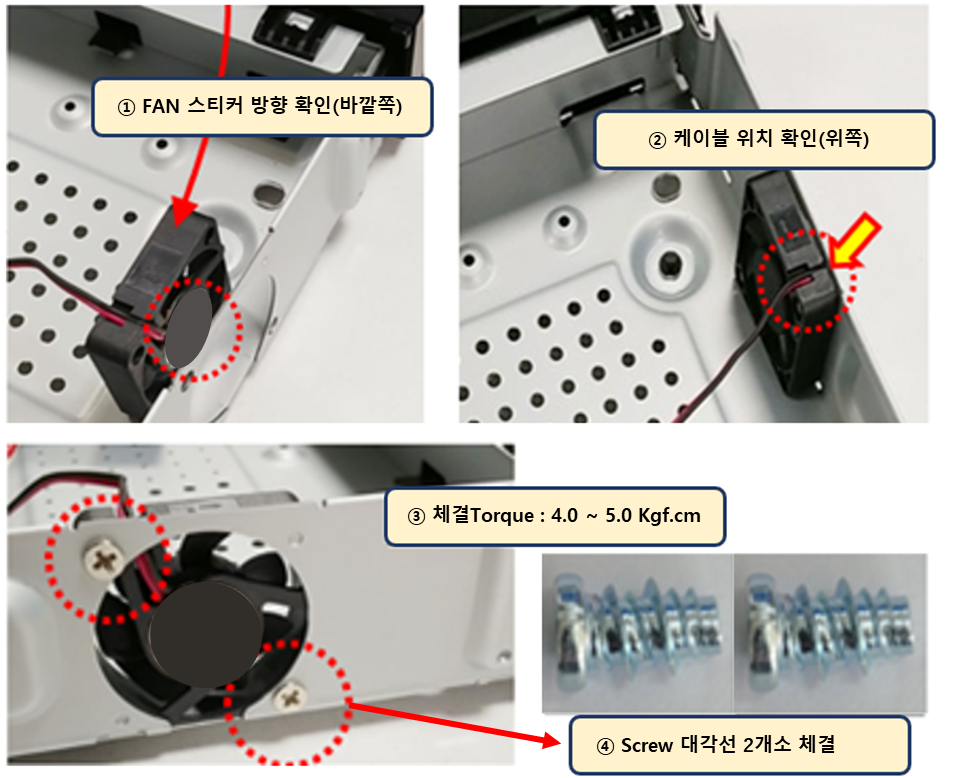 ① FAN 스티커 방향 확인(바깥쪽)

② 케이블 위치 확인(위쪽)

③ 체결Torque : 4.0 ~ 5.0 Kgf.cm

④ Screw 대각선 2개소 체결